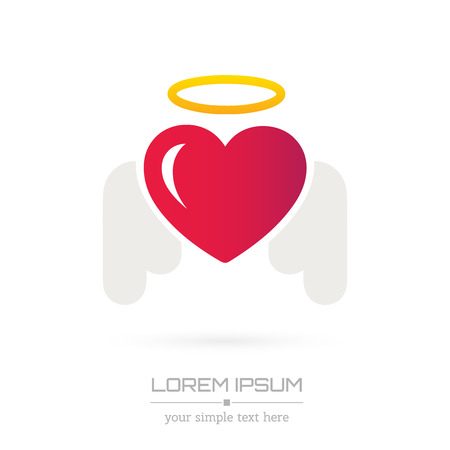 LOREM IPSUM

your simple text here