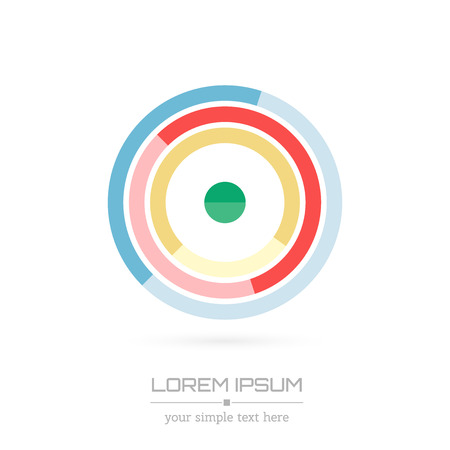 LOREM IPSUM

your simple text here