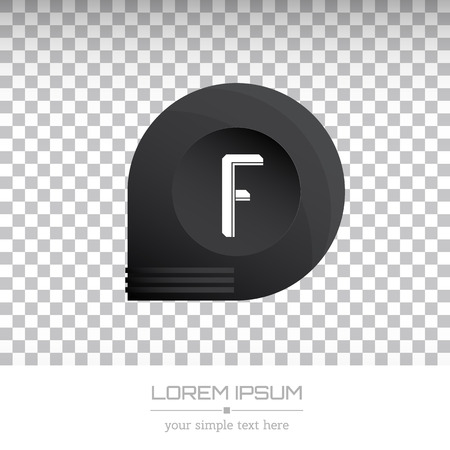 F

LOREM IPSUM

your simple text here