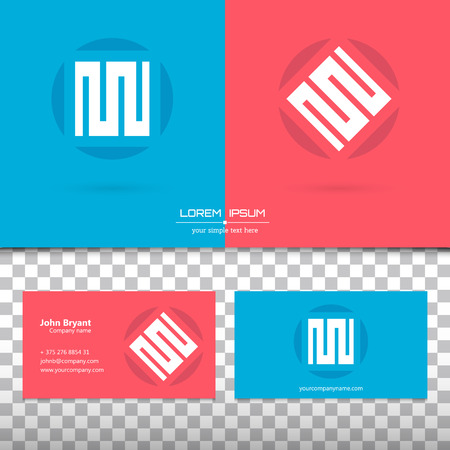 LOREM IPSUM
your simple text here

John Bryant
Company name

+ 375 276 8854 31
johnb@company.com
www.yourcompany.com

yourcompanyname.com