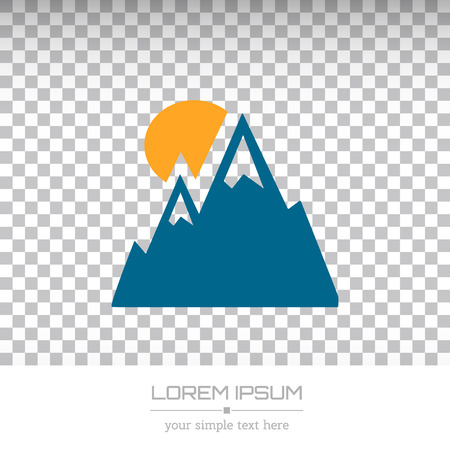 LOREM IPSUM

your simple text here