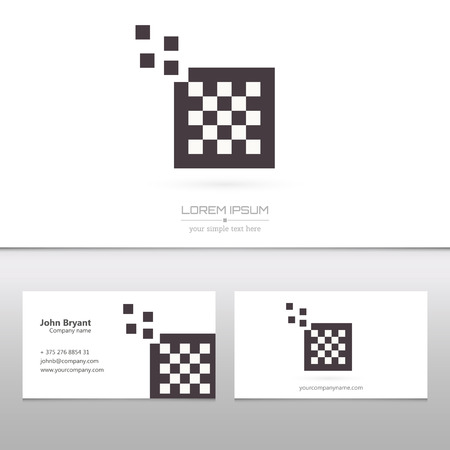 LOREM IPSUM
your simple text here

John Bryant
Company name

+ 375 276 8854 31
johnb@company.com
www.yourcompany.com

yourcompanyname.com