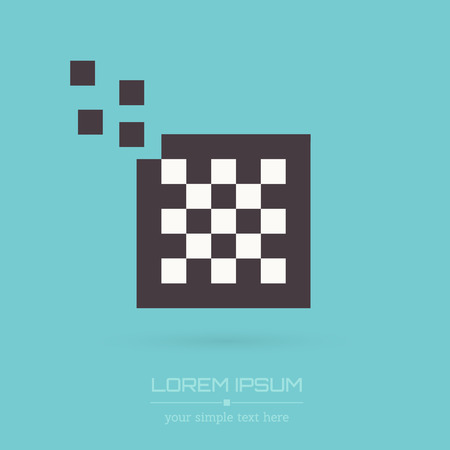 LOREM IPSUM

your simple text here