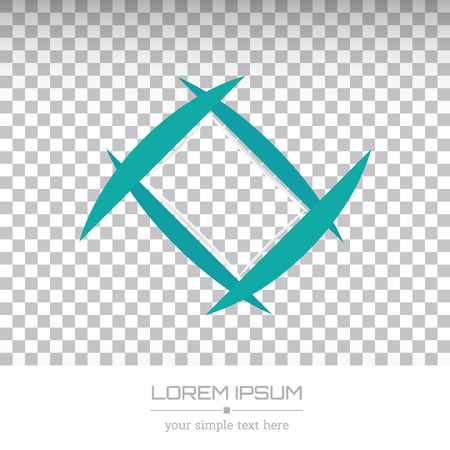 LOREM IPSUM

your simple text here