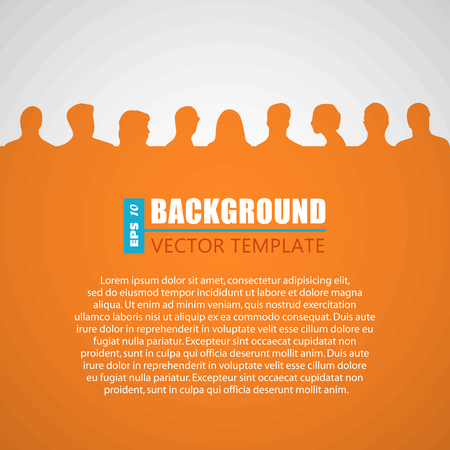 EPS 10
BACKGROUND
VECTOR TEMPLATE

Lorem ipsum dolor sit amet, consectetur adipisicing elit, sed do eiusmod tempor incididunt ut labore et dolore magna aliqua. Ut enim ad minim veniam, quis nostrud exercitation ullamco laboris nisi ut aliquip ex ea commodo consequat. Duis aute irure dolor in reprehenderit in voluptate velit esse cillum dolore eu fugiat nulla pariatur. Excepteur sint occaecat cupidatat non proident, sunt in culpa qui officia deserunt mollit anim. Duis aute irure dolor in reprehenderit in voluptate velit esse cillum dolore eu fugiat nulla pariatur. Excepteur sint occaecat cupidatat non proident, sunt in culpa qui officia deserunt mollit anim.