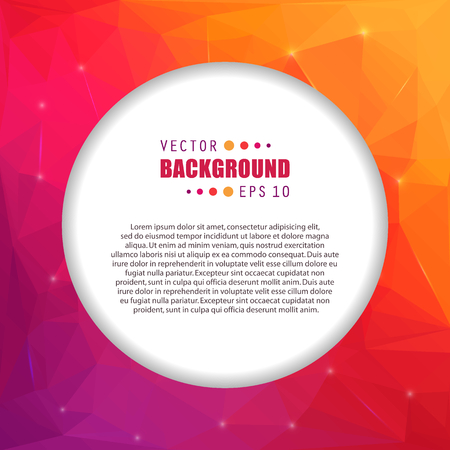 VECTOR
BACKGROUND
EPS 10

Lorem ipsum dolor sit amet, consectetur adipisicing elit, sed do eiusmod tempor incididunt ut labore et dolore magna aliqua. Ut enim ad minim veniam, quis nostrud exercitation ullamco laboris nisi ut aliquip ex ea commodo consequat. Duis aute irure dolor in reprehenderit in voluptate velit esse cillum dolore eu fugiat nulla pariatur. Excepteur sint occaecat cupidatat non proident, sunt in culpa qui officia deserunt mollit anim. Duis aute irure dolor in reprehenderit in voluptate velit esse cillum dolore eu fugiat nulla pariatur. Excepteur sint occaecat cupidatat non proident, sunt in culpa qui officia deserunt mollit anim.