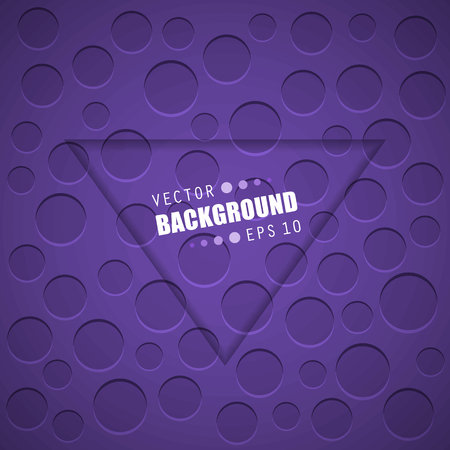 VECTOR
BACKGROUND
EPS 10