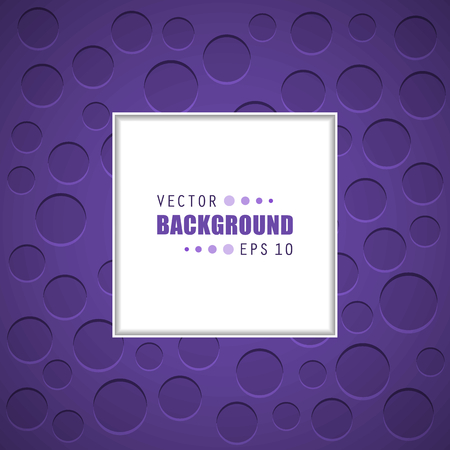 VECTOR
BACKGROUND
EPS 10