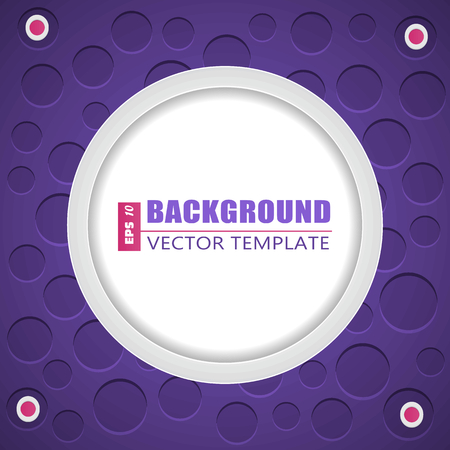 EPS 10
BACKGROUND
VECTOR TEMPLATE