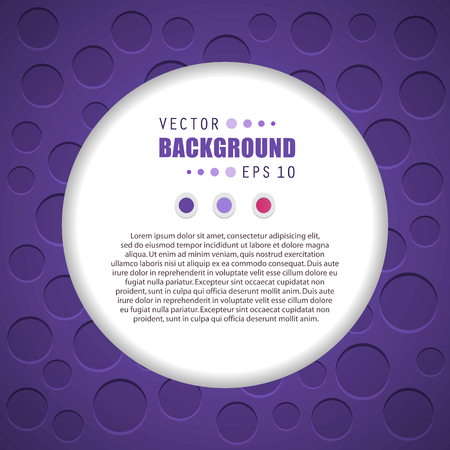 VECTOR
BACKGROUND
EPS 10

Lorem ipsum dolor sit amet, consectetur adipisicing elit, sed do eiusmod tempor incididunt ut labore et dolore magna aliqua. Ut enim ad minim veniam, quis nostrud exercitation ullamco laboris nisi ut aliquip ex ea commodo consequat. Duis aute irure dolor in reprehenderit in voluptate velit esse cillum dolore eu fugiat nulla pariatur. Excepteur sint occaecat cupidatat non proident, sunt in culpa qui officia deserunt mollit anim. Duis aute irure dolor in reprehenderit in voluptate velit esse cillum dolore eu fugiat nulla pariatur. Excepteur sint occaecat cupidatat non proident, sunt in culpa qui officia deserunt mollit anim.