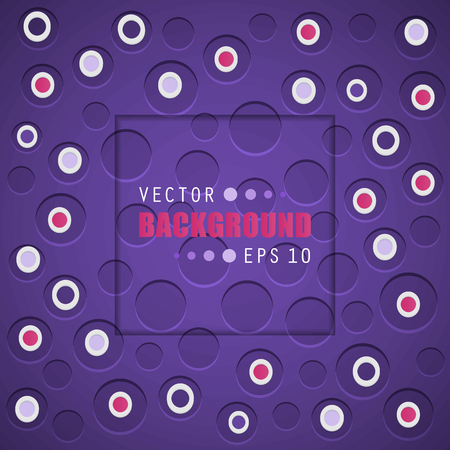 VECTOR
BACKGROUND
EPS 10