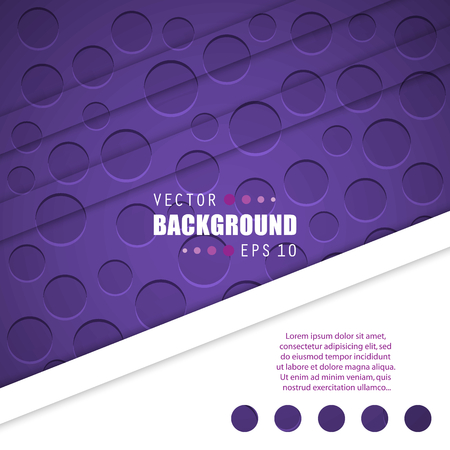 VECTOR
BACKGROUND
EPS 10

Lorem ipsum dolor sit amet, consectetur adipisicing elit, sed do eiusmod tempor incididunt ut labore et dolore magna aliqua. Ut enim ad minim veniam, quis nostrud exercitation ullamco...