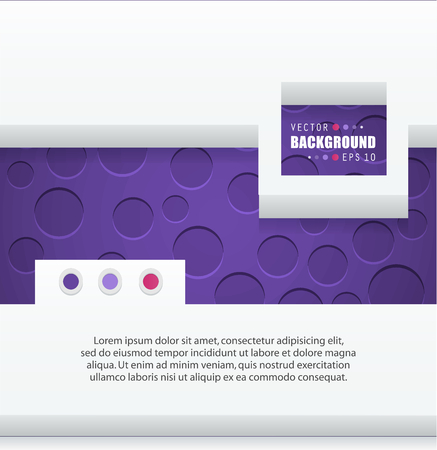 VECTOR
BACKGROUND
EPS 10

Lorem ipsum dolor sit amet, consectetur adipisicing elit, sed do eiusmod tempor incididunt ut labore et dolore magna aliqua. Ut enim ad minim veniam, quis nostrud exercitation ullamco laboris nisi ut aliquip ex ea commodo consequat.