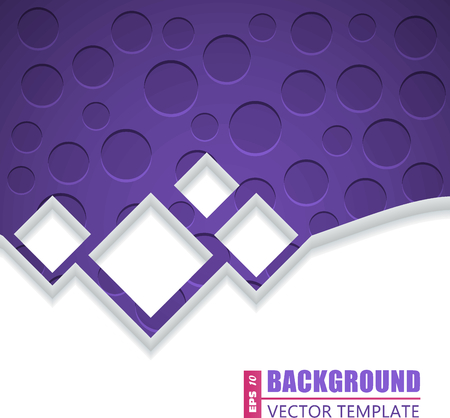 EPS 10
BACKGROUND
VECTOR TEMPLATE