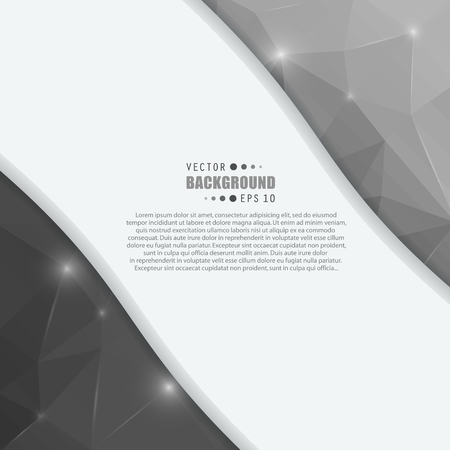 VECTOR
BACKGROUND
EPS 10

Lorem ipsum dolor sit amet, consectetur adipisicing elit, sed do eiusmod tempor incididunt ut labore et dolore magna aliqua. Ut enim ad minim veniam, quis nostrud exercitation ullamco laboris nisi ut aliquip ex ea commodo consequat. Duis aute irure dolor in reprehenderit in voluptate velit esse cillum dolore eu fugiat nulla pariatur. Excepteur sint occaecat cupidatat non proident, sunt in culpa qui officia deserunt mollit anim. Duis aute irure dolor in reprehenderit in voluptate velit esse cillum dolore eu fugiat nulla pariatur. Excepteur sint occaecat cupidatat non proident, sunt in culpa qui officia...