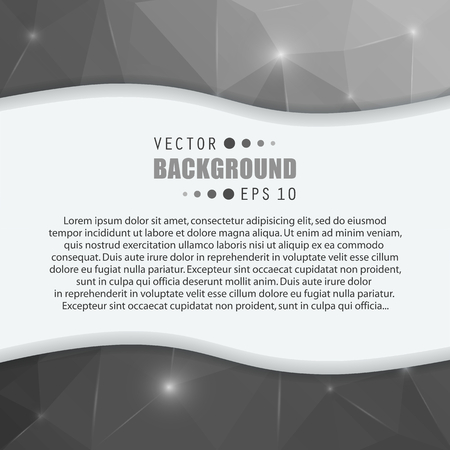 VECTOR
BACKGROUND
EPS 10

Lorem ipsum dolor sit amet, consectetur adipisicing elit, sed do eiusmod tempor incididunt ut labore et dolore magna aliqua. Ut enim ad minim veniam, quis nostrud exercitation ullamco laboris nisi ut aliquip ex ea commodo consequat. Duis aute irure dolor in reprehenderit in voluptate velit esse cillum dolore eu fugiat nulla pariatur. Excepteur sint occaecat cupidatat non proident, sunt in culpa qui officia deserunt mollit anim. Duis aute irure dolor in reprehenderit in voluptate velit esse cillum dolore eu fugiat nulla pariatur. Excepteur sint occaecat cupidatat non proident, sunt in culpa qui officia...