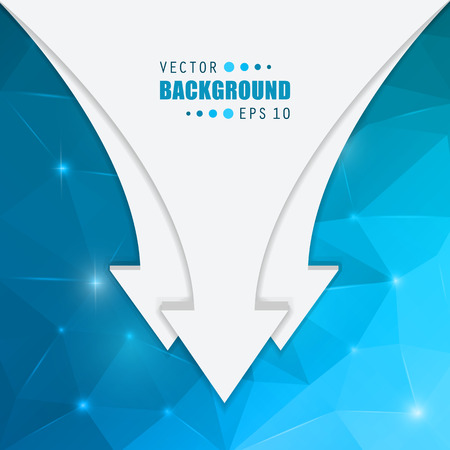 VECTOR
BACKGROUND
EPS 10