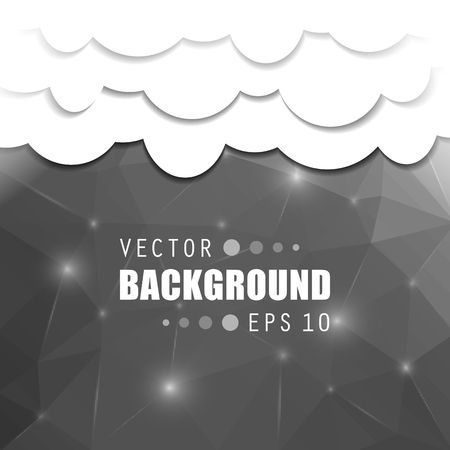 VECTOR
BACKGROUND
EPS 10