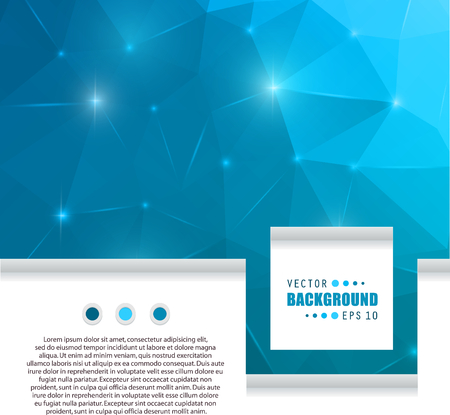 VECTOR
BACKGROUND
EPS 10

Lorem ipsum dolor sit amet, consectetur adipisicing elit, sed do eiusmod tempor incididunt ut labore et dolore magna aliqua. Ut enim ad minim veniam, quis nostrud exercitation ullamco laboris nisi ut aliquip ex ea commodo consequat. Duis aute irure dolor in reprehenderit in voluptate velit esse cillum dolore eu fugiat nulla pariatur. Excepteur sint occaecat cupidatat non proident, sunt in culpa qui officia deserunt mollit anim. Duis aute irure dolor in reprehenderit in voluptate velit esse cillum dolore eu fugiat nulla pariatur. Excepteur sint occaecat cupidatat non proident, sunt in culpa qui officia deserunt mollit anim.