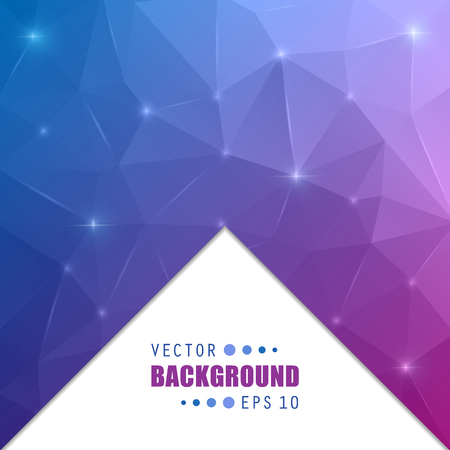 VECTOR
BACKGROUND
EPS 10