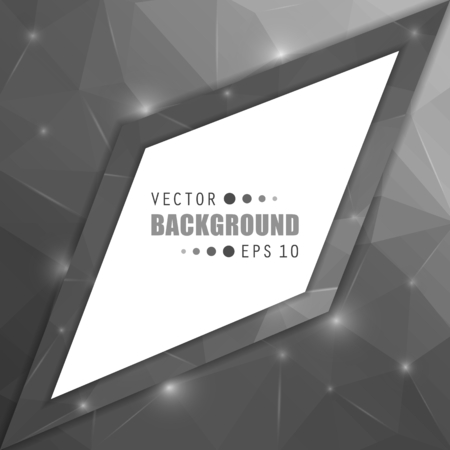 VECTOR
BACKGROUND
EPS 10