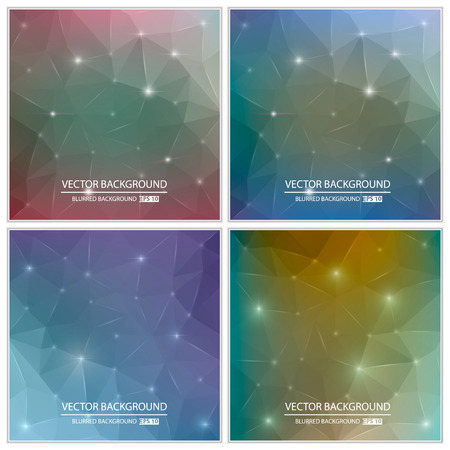 VECTOR BACKGROUND
BLURRED BACKGROUND EPS 10

VECTOR BACKGROUND
BLURRED BACKGROUND EPS 10

VECTOR BACKGROUND
BLURRED BACKGROUND EPS 10

VECTOR BACKGROUND
BLURRED BACKGROUND EPS 10