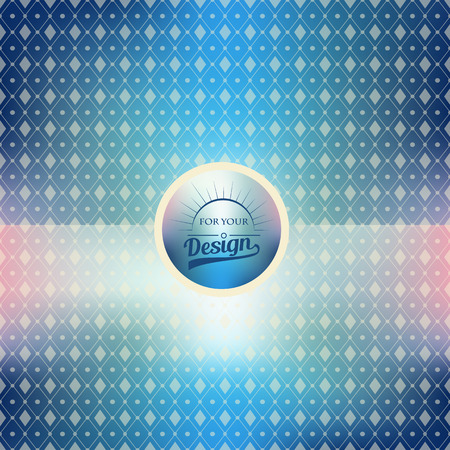 FOR YOUR
Design