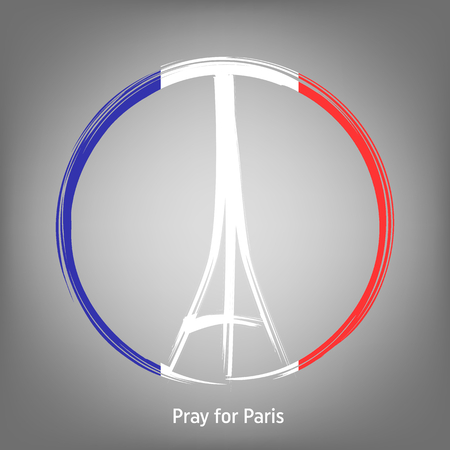 Pray for Paris