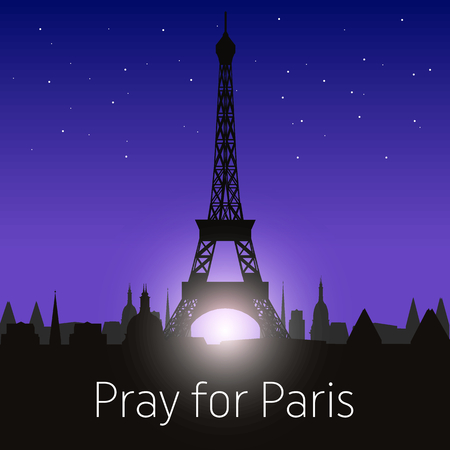 Pray for Paris