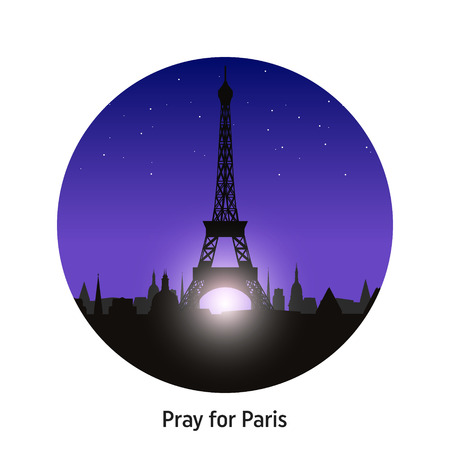 Pray for Paris