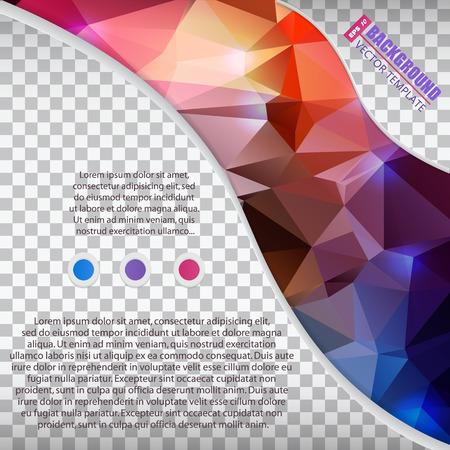 EPS 10
BACKGROUND
VECTOR TEMPLATE

Lorem ipsum dolor sit amet, consectetur adipisicing elit, sed do eiusmod tempor incididunt ut labore et dolore magna aliqua. Ut enim ad minim veniam, quis nostrud exercitation ullamco...

Lorem ipsum dolor sit amet, consectetur adipisicing elit, sed do eiusmod tempor incididunt ut labore et dolore magna aliqua. Ut enim ad minim veniam, quis nostrud exercitation ullamco laboris nisi ut aliquip ex ea commodo consequat. Duis aute irure dolor in reprehenderit in voluptate velit esse cillum dolore eu fugiat nulla pariatur. Excepteur sint occaecat cupidatat non proident, sunt in culpa qui officia deserunt mollit anim. Duis aute irure dolor in reprehenderit in voluptate velit esse cillum dolore eu fugiat nulla pariatur. Excepteur sint occaecat cupidatat non proident, sunt in culpa qui officia deserunt mollit anim.