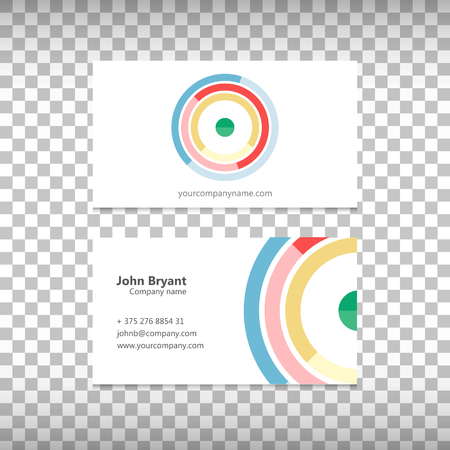 yourcompanyname.com

John Bryant
Company name

+ 375 276 8854 31
johnb@company.com
www.yourcompany.com