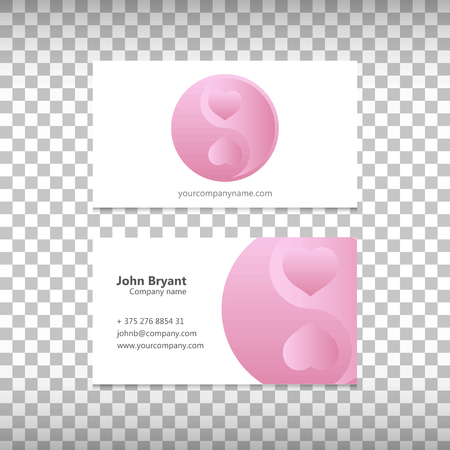 yourcompanyname.com

John Bryant
Company name

+ 375 276 8854 31
johnb@company.com
www.yourcompany.com