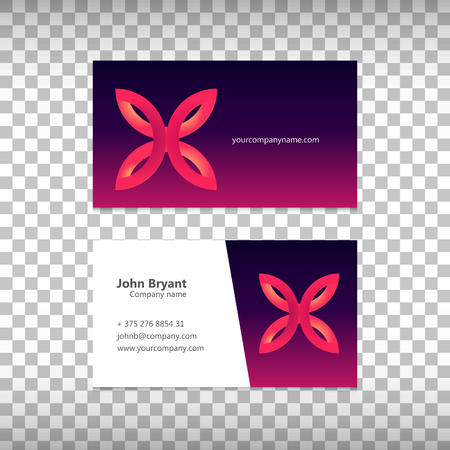 yourcompanyname.com

John Bryant
Company name

+ 375 276 8854 31
johnb@company.com
www.yourcompany.com