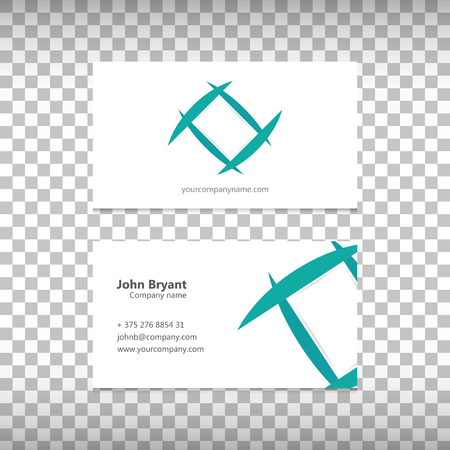 yourcompanyname.com

John Bryant
Company name

+ 375 276 8854 31
johnb@company.com
www.yourcompany.com