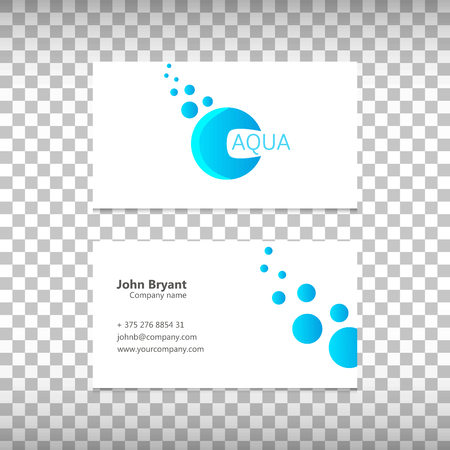 AQUA

John Bryant
Company name

+ 375 276 8854 31
johnb@company.com
www.yourcompany.com