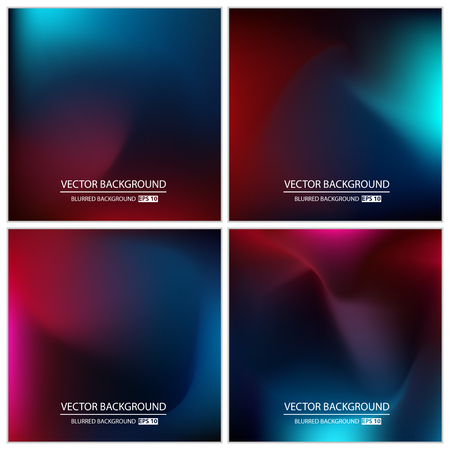 VECTOR BACKGROUND
BLURRED BACKGROUND EPS 10

VECTOR BACKGROUND
BLURRED BACKGROUND EPS 10

VECTOR BACKGROUND
BLURRED BACKGROUND EPS 10

VECTOR BACKGROUND
BLURRED BACKGROUND EPS 10