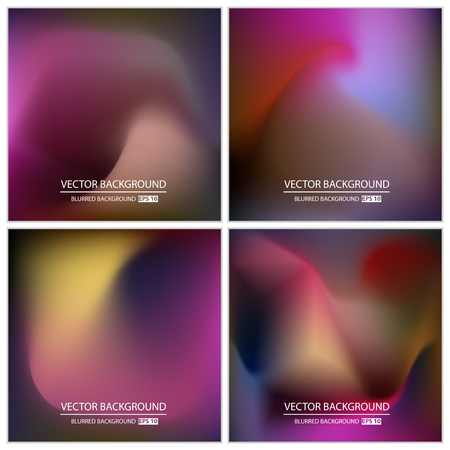 VECTOR BACKGROUND
BLURRED BACKGROUND EPS 10

VECTOR BACKGROUND
BLURRED BACKGROUND EPS 10

VECTOR BACKGROUND
BLURRED BACKGROUND EPS 10

VECTOR BACKGROUND
BLURRED BACKGROUND EPS 10