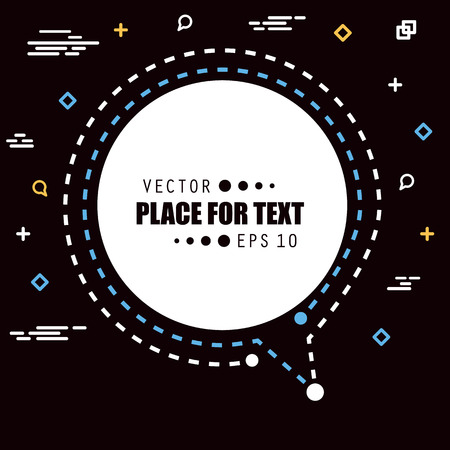 VECTOR
PLACE FOR TEXT
EPS 10