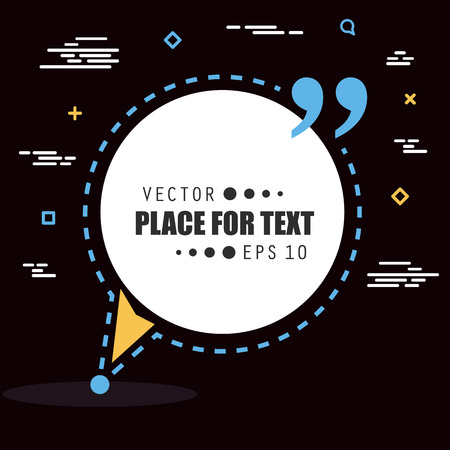 VECTOR
PLACE FOR TEXT
EPS 10