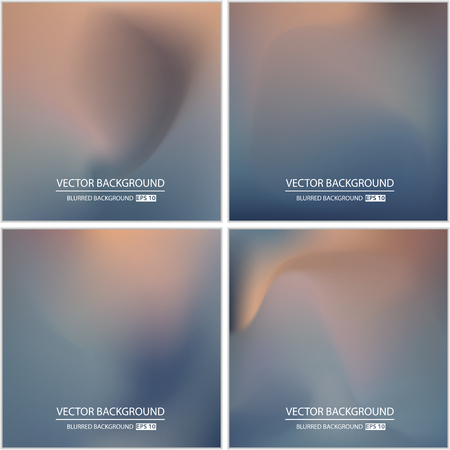 VECTOR BACKGROUND
BLURRED BACKGROUND EPS 10

VECTOR BACKGROUND
BLURRED BACKGROUND EPS 10

VECTOR BACKGROUND
BLURRED BACKGROUND EPS 10

VECTOR BACKGROUND
BLURRED BACKGROUND EPS 10