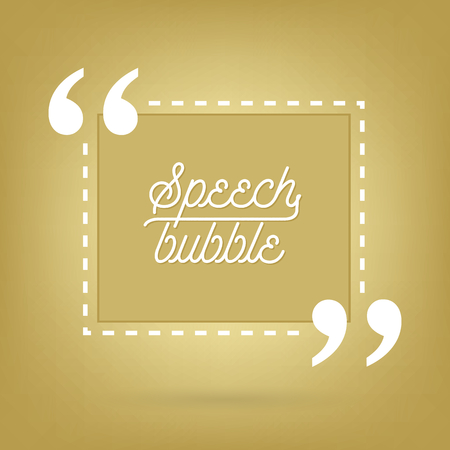 “ Speech bubble ”