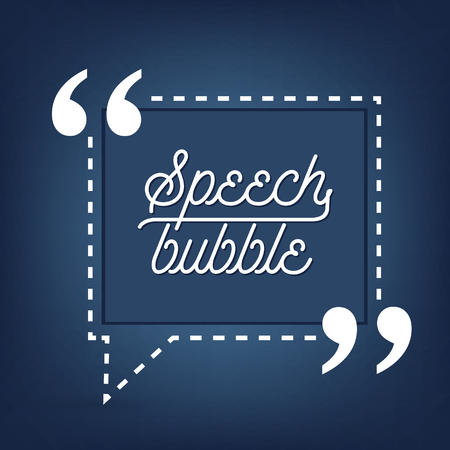 “
Speech
bubble
”