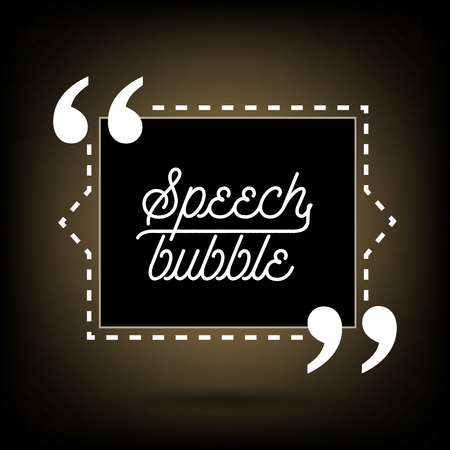 “
Speech bubble
”