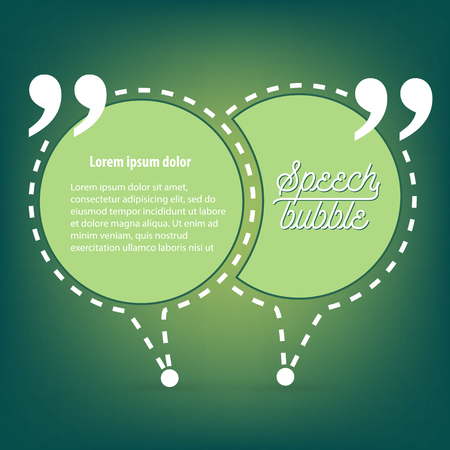 Lorem ipsum dolor

Lorem ipsum dolor sit amet, consectetur adipisicing elit, sed do eiusmod tempor incididunt ut labore et dolore magna aliqua. Ut enim ad minim veniam, quis nostrud exercitation ullamco laboris nisi ut

Speech bubble