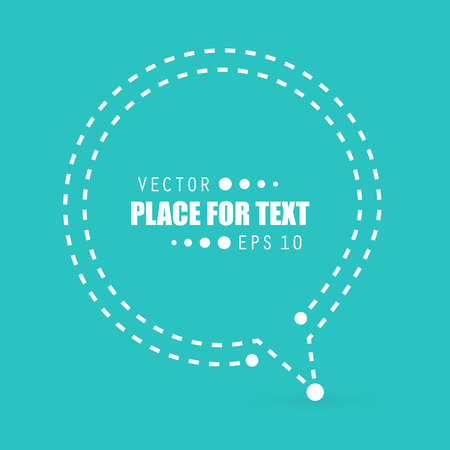 VECTOR
PLACE FOR TEXT
EPS 10