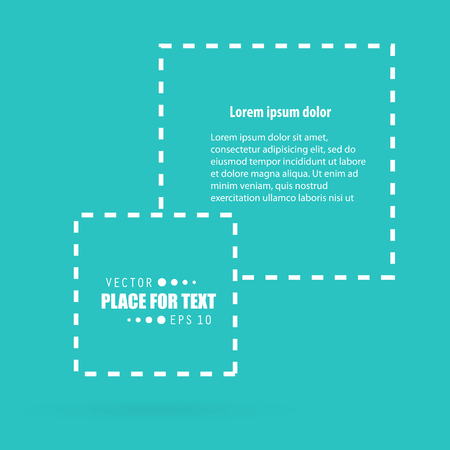 Lorem ipsum dolor

Lorem ipsum dolor sit amet, consectetur adipisicing elit, sed do eiusmod tempor incididunt ut labore et dolore magna aliqua. Ut enim ad minim veniam, quis nostrud exercitation ullamco laboris nisi ut

VECTOR
PLACE FOR TEXT
EPS 10