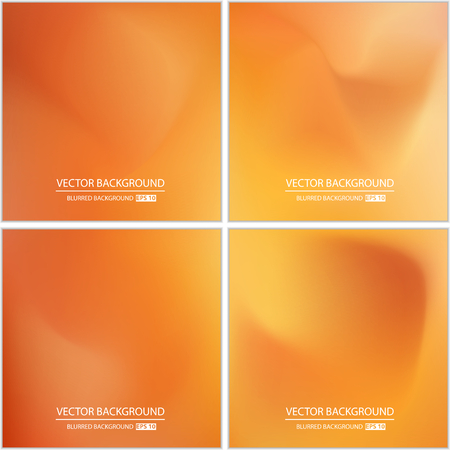 VECTOR BACKGROUND
BLURRED BACKGROUND EPS 10

VECTOR BACKGROUND
BLURRED BACKGROUND EPS 10

VECTOR BACKGROUND
BLURRED BACKGROUND EPS 10

VECTOR BACKGROUND
BLURRED BACKGROUND EPS 10