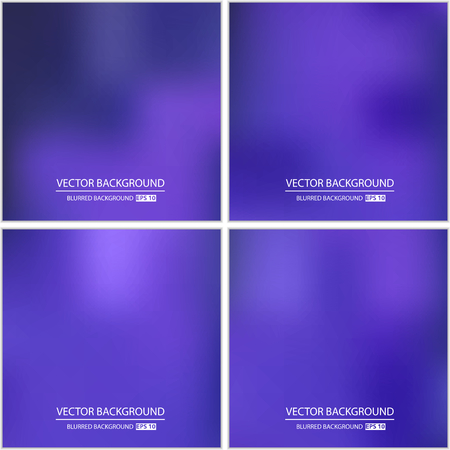 VECTOR BACKGROUND
BLURRED BACKGROUND EPS 10

VECTOR BACKGROUND
BLURRED BACKGROUND EPS 10

VECTOR BACKGROUND
BLURRED BACKGROUND EPS 10

VECTOR BACKGROUND
BLURRED BACKGROUND EPS 10