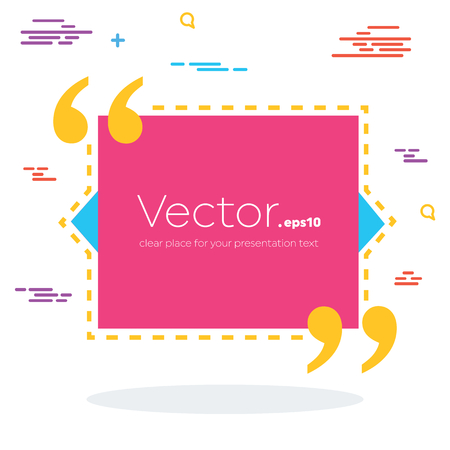 Vector.eps10
clear place for your presentation text